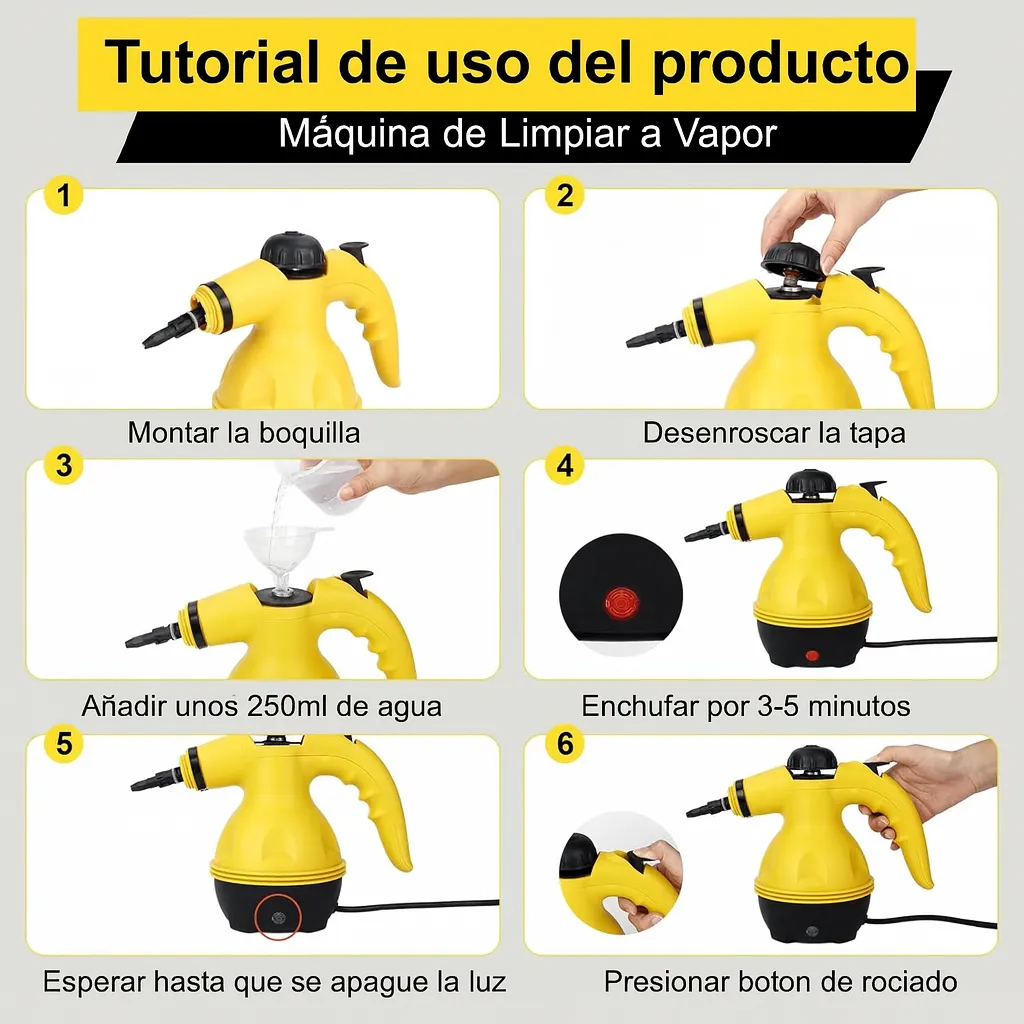 Tutorial de uso del producto

Máquina de Limpiar a Vapor

1

Montar la boquilla

2

Desenroscar la tapa

3

Añadir unos 250ml de agua

4

Enchufar por 3-5 minutos

5

Esperar hasta que se apague la luz

6

Presionar boton de rociado